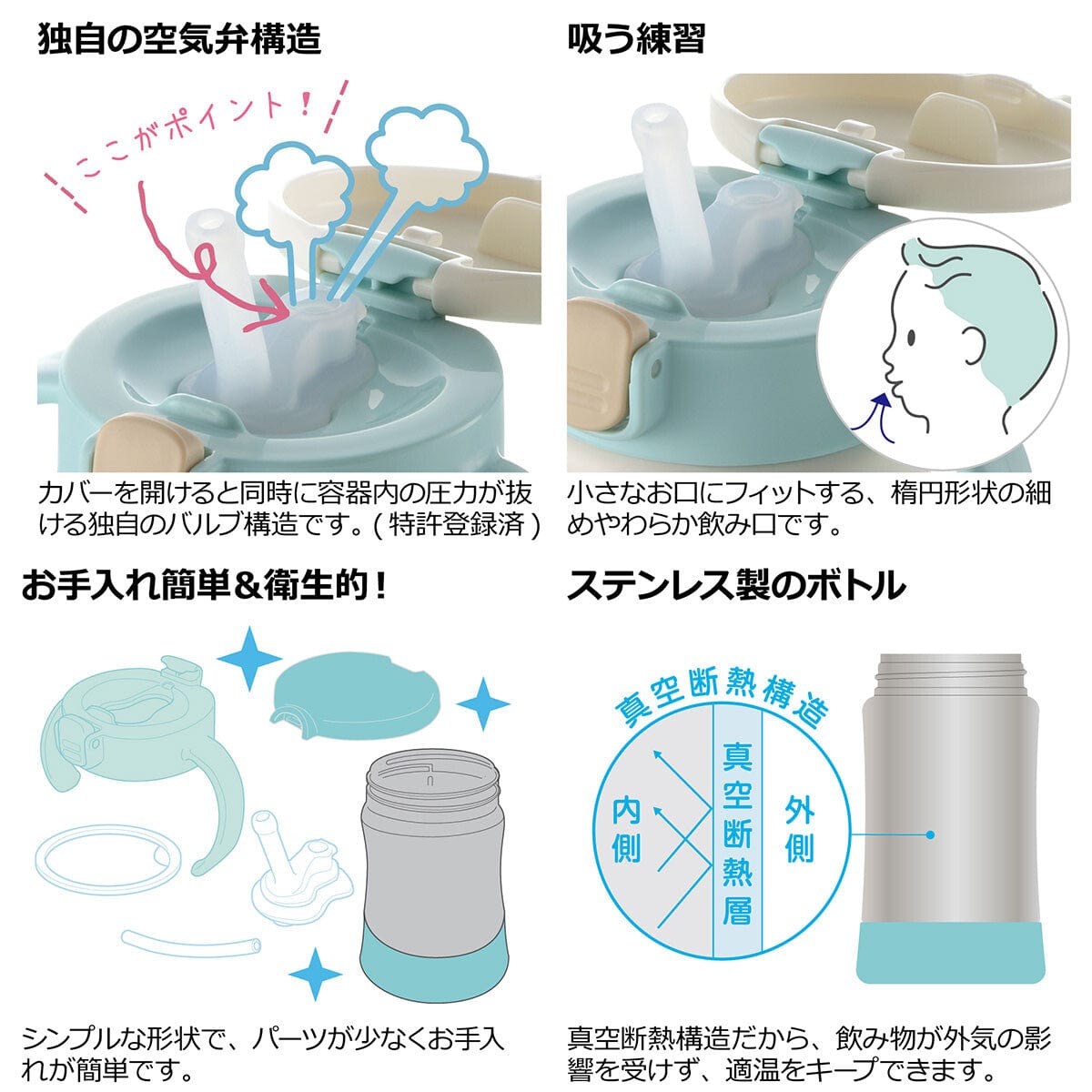 独自の空気弁構造

ここがポイント！

カバーを開けると同時に容器内の圧力が抜ける独自のバルブ構造です。( 特許登録済 )

吸う練習

小さなお口にフィットする、楕円形状の細めやわらか飲み口です。

お手入れ簡単＆衛生的！

シンプルな形状で、パーツが少なくお手入れが簡単です。

ステンレス製のボトル

真空断熱構造

内側

真空断熱層

外側

真空断熱構造だから、飲み物が外気の影響を受けず、適温をキープできます。