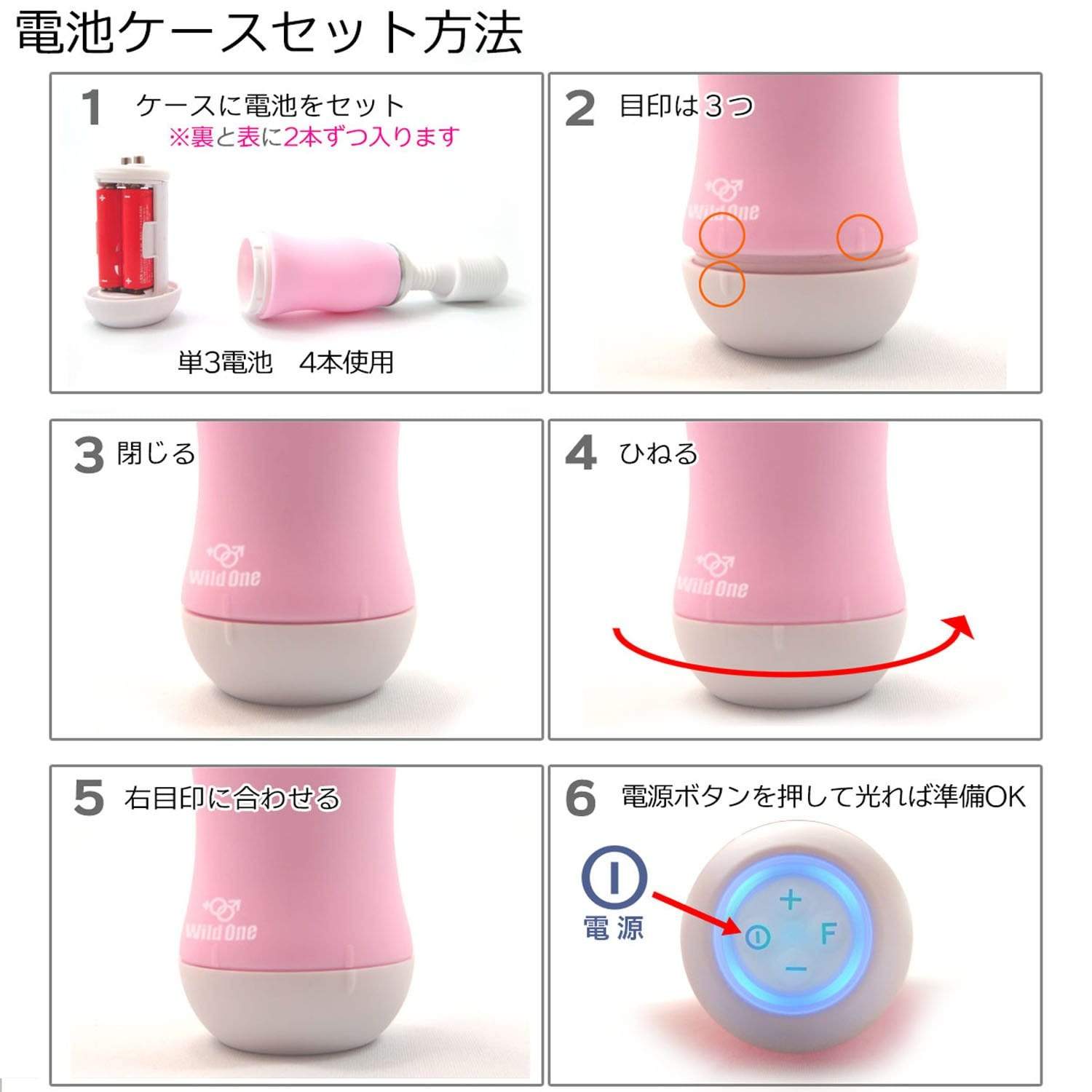 電池ケースセット方法

1 ケースに電池をセット
※裏と表に2本ずつ入ります

単3電池　4本使用

2 目印は3つ

Wild One

3 閉じる

Wild One

4 ひねる

Wild One

5 右目印に合わせる

Wild One

6 電源ボタンを押して光れば準備OK

電源

+
F
−