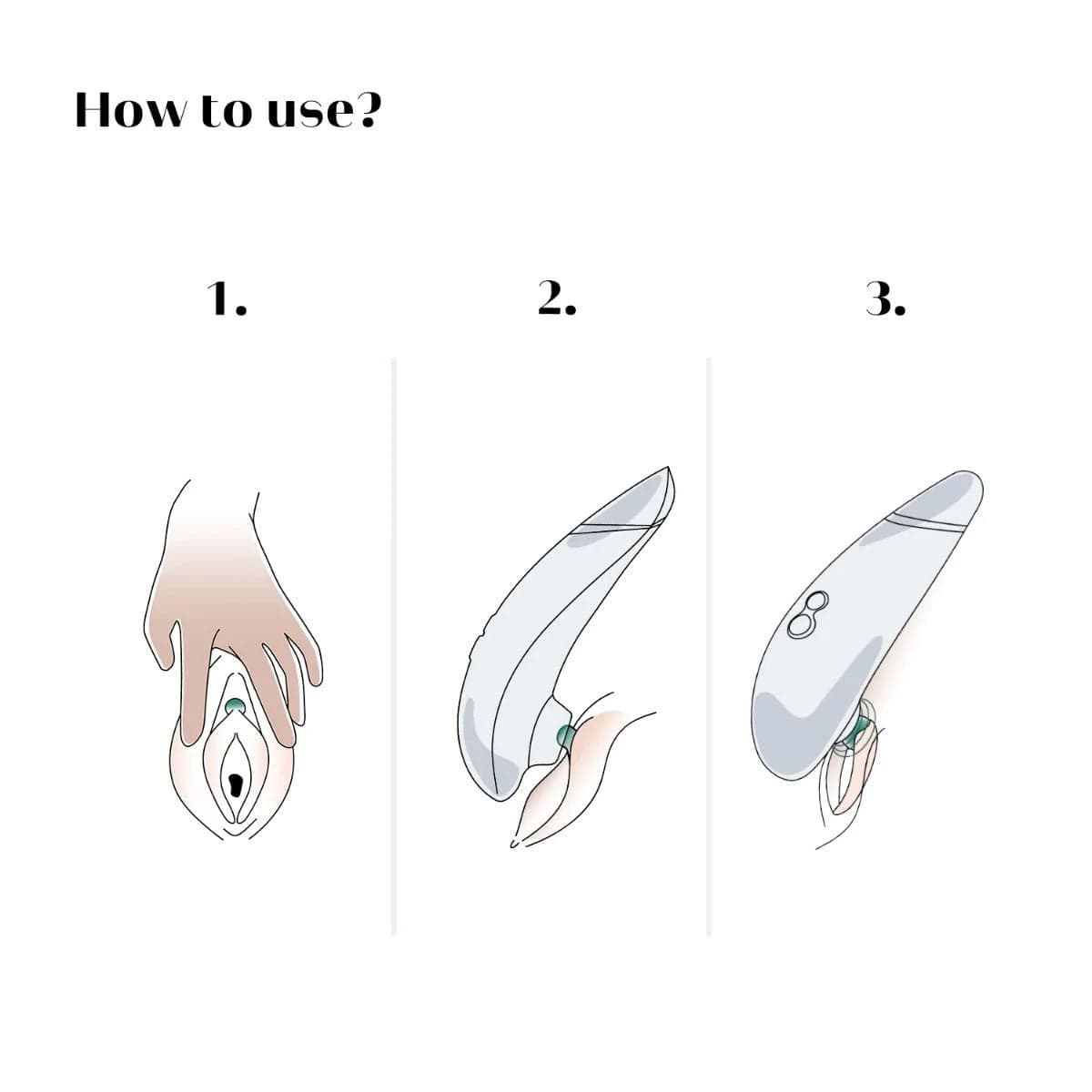 How to use?

1.

2.

3.